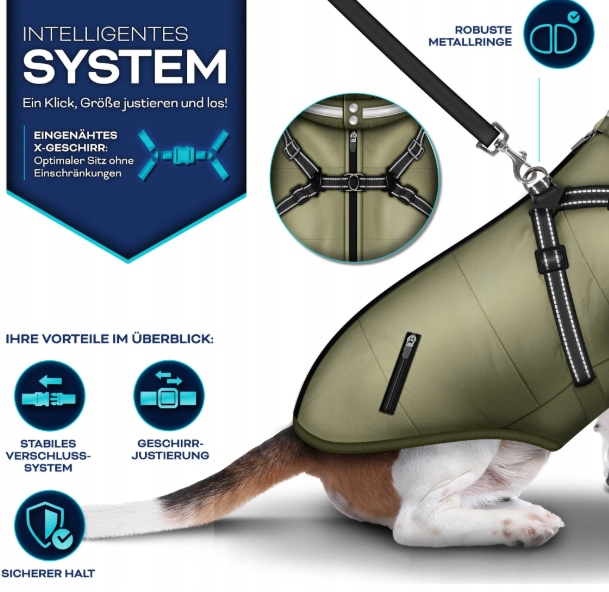 INTELLIGENTES
SYSTEM
Ein Klick, Größe justieren und los!

EINGENÄHTES X-GESCHIRR:
Optimaler Sitz ohne Einschränkungen

ROBUSTE METALLRINGE

IHRE VORTEILE IM ÜBERBLICK:

STABILES VERSCHLUSS-SYSTEM

GESCHIRR-JUSTIERUNG

SICHERER HALT